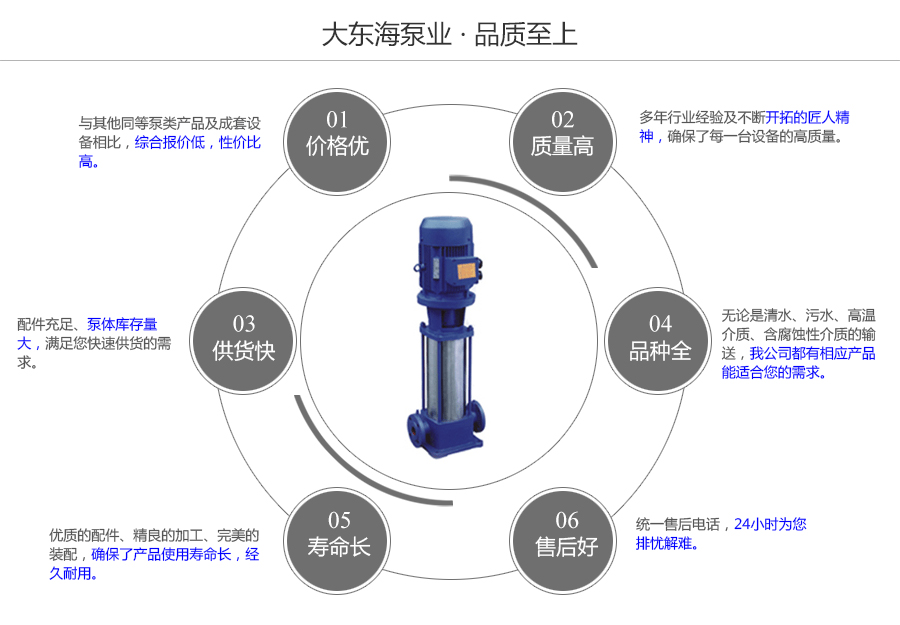 大东海泵业 · 品质至上

01
价格优

与其他同等泵类产品及成套设备相比，综合报价低，性价比高。

02
质量高

多年行业经验及不断开拓的匠人精神，确保了每一台设备的高质量。

03
供货快

配件充足、泵体库存量大，满足您快速供货的需求。

04
品种全

无论是清水、污水、高温介质、含腐蚀性介质的输送，我公司都有相应产品能适合您的需求。

05
寿命长

优质的配件、精良的加工、完美的装配，确保了产品使用寿命长，经久耐用。

06
售后好

统一售后电话，24小时为您排忧解难。