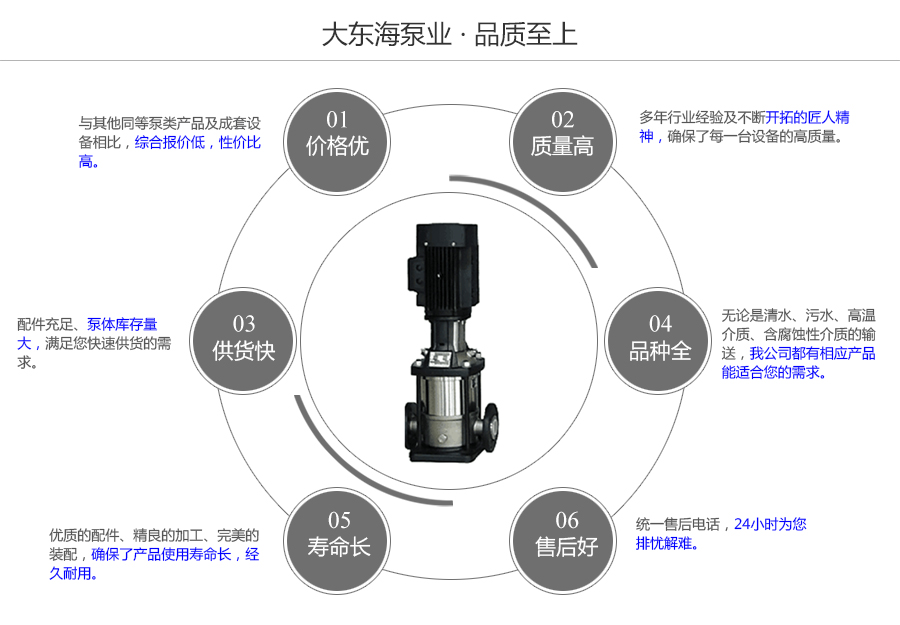 大东海泵业 · 品质至上

01
价格优

与其他同等泵类产品及成套设备相比，综合报价低，性价比高。

02
质量高

多年行业经验及不断开拓的匠人精神，确保了每一台设备的高质量。

03
供货快

配件充足、泵体库存量大，满足您快速供货的需求。

04
品种全

无论是清水、污水、高温介质、含腐蚀性介质的输送，我公司都有相应产品能适合您的需求。

05
寿命长

优质的配件、精良的加工、完美的装配，确保了产品使用寿命长，经久耐用。

06
售后好

统一售后电话，24小时为您排忧解难。